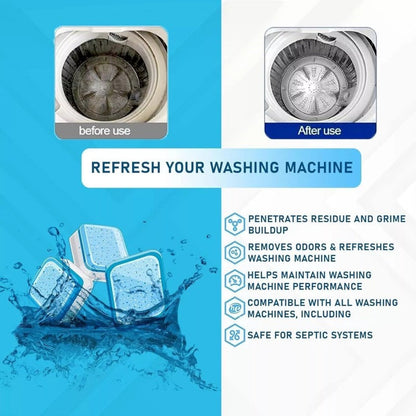 before use

After use

REFRESH YOUR WASHING MACHINE

PENETRATES RESIDUE AND GRIME BUILDUP

REMOVES ODORS & REFRESHES WASHING MACHINE

HELPS MAINTAIN WASHING MACHINE PERFORMANCE

COMPATIBLE WITH ALL WASHING MACHINES, INCLUDING

SAFE FOR SEPTIC SYSTEMS