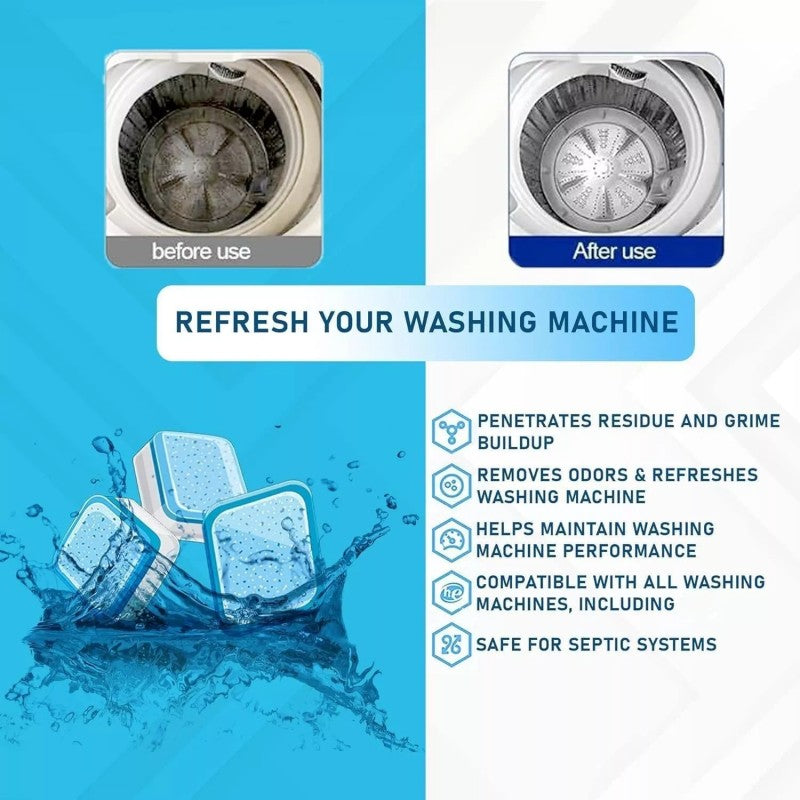 before use

After use

REFRESH YOUR WASHING MACHINE

PENETRATES RESIDUE AND GRIME BUILDUP

REMOVES ODORS & REFRESHES WASHING MACHINE

HELPS MAINTAIN WASHING MACHINE PERFORMANCE

COMPATIBLE WITH ALL WASHING MACHINES, INCLUDING

SAFE FOR SEPTIC SYSTEMS