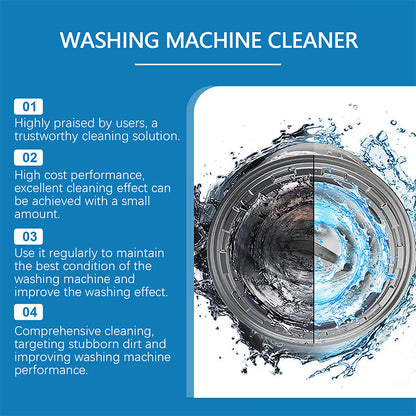 WASHING MACHINE CLEANER

01

Highly praised by users, a trustworthy cleaning solution.

02

High cost performance, excellent cleaning effect can be achieved with a small amount.

03

Use it regularly to maintain the best condition of the washing machine and improve the washing effect.

04

Comprehensive cleaning, targeting stubborn dirt and improving washing machine performance.