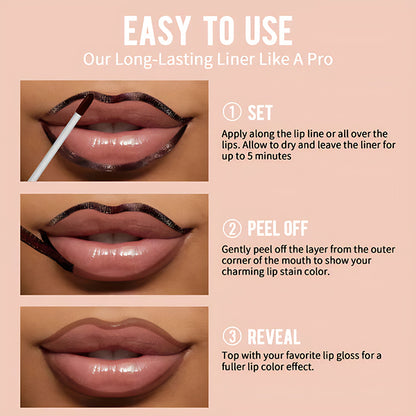 EASY TO USE
Our Long-Lasting Liner Like A Pro

① SET
Apply along the lip line or all over the lips. Allow to dry and leave the liner for up to 5 minutes

② PEEL OFF
Gently peel off the layer from the outer corner of the mouth to show your charming lip stain color.

③ REVEAL
Top with your favorite lip gloss for a fuller lip color effect.