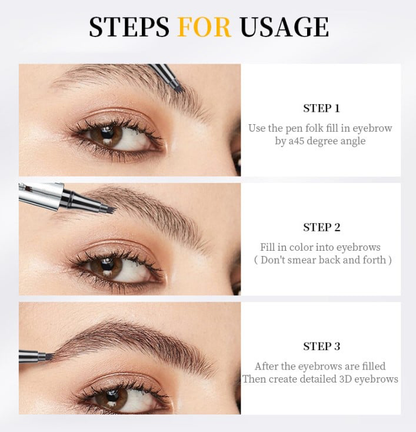 STEPS FOR USAGE

STEP 1

Use the pen folk fill in eyebrow by a45 degree angle

STEP 2

Fill in color into eyebrows ( Don't smear back and forth )

STEP 3

After the eyebrows are filled Then create detailed 3D eyebrows