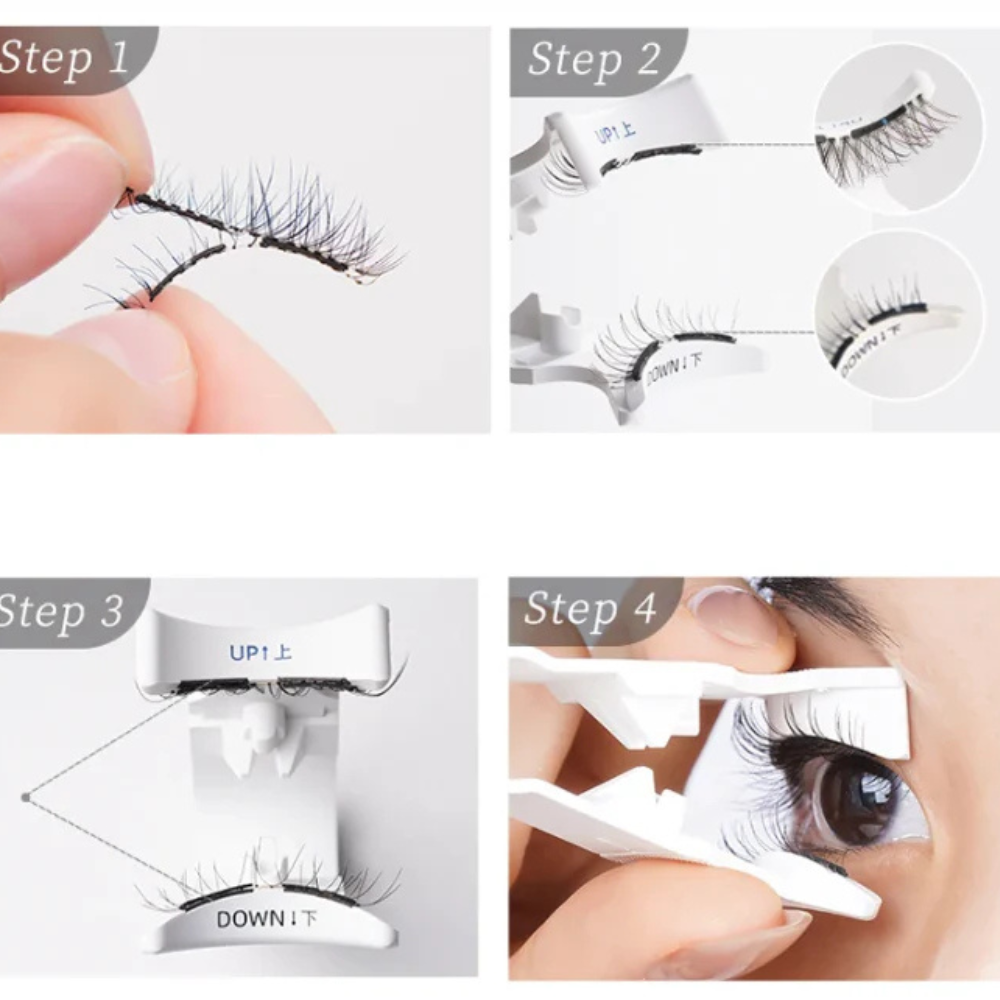 Step 1

Step 2

UP↑上

DOWN↓下

DOWN↓下

Step 3

UP↑上

DOWN↓下

Step 4